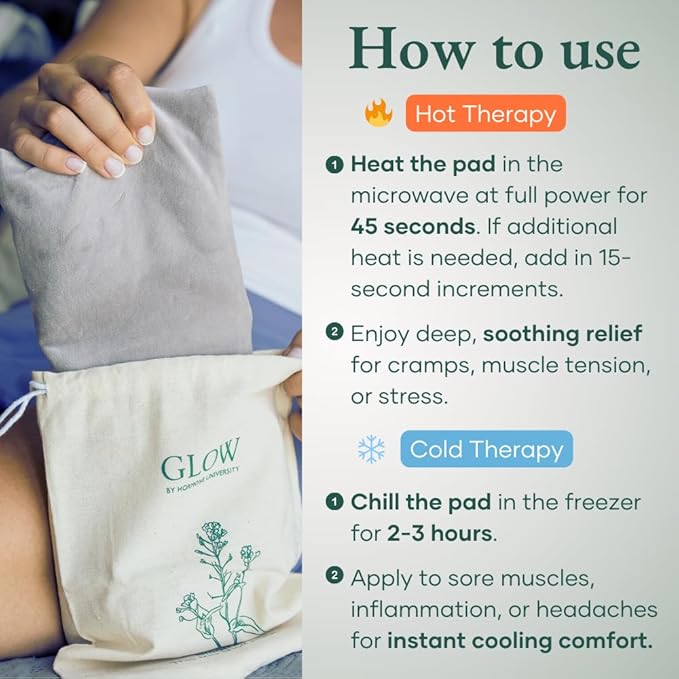 GLOW
BY HORMONE UNIVERSITY

How to use

Hot Therapy

1 Heat the pad in the microwave at full power for 45 seconds. If additional heat is needed, add in 15-second increments.

2 Enjoy deep, soothing relief for cramps, muscle tension, or stress.

Cold Therapy

1 Chill the pad in the freezer for 2-3 hours.

2 Apply to sore muscles, inflammation, or headaches for instant cooling comfort.