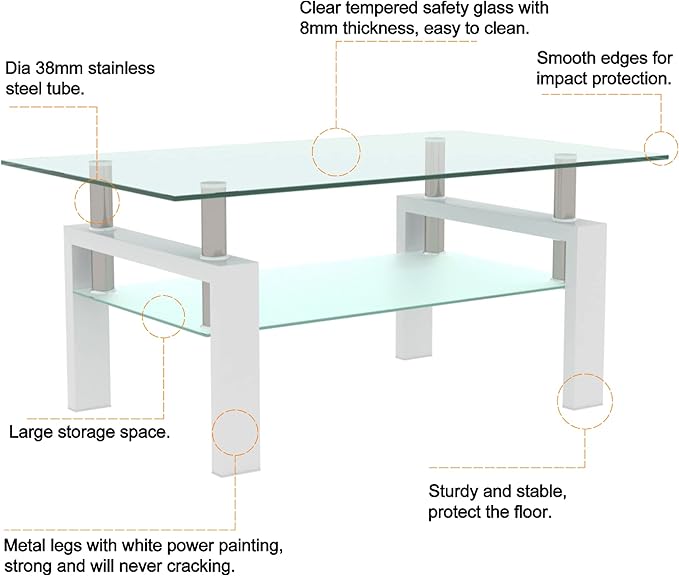 Clear tempered safety glass with 8mm thickness, easy to clean.

Dia 38mm stainless steel tube.

Smooth edges for impact protection.

Large storage space.

Sturdy and stable, protect the floor.

Metal legs with white power painting, strong and will never cracking.