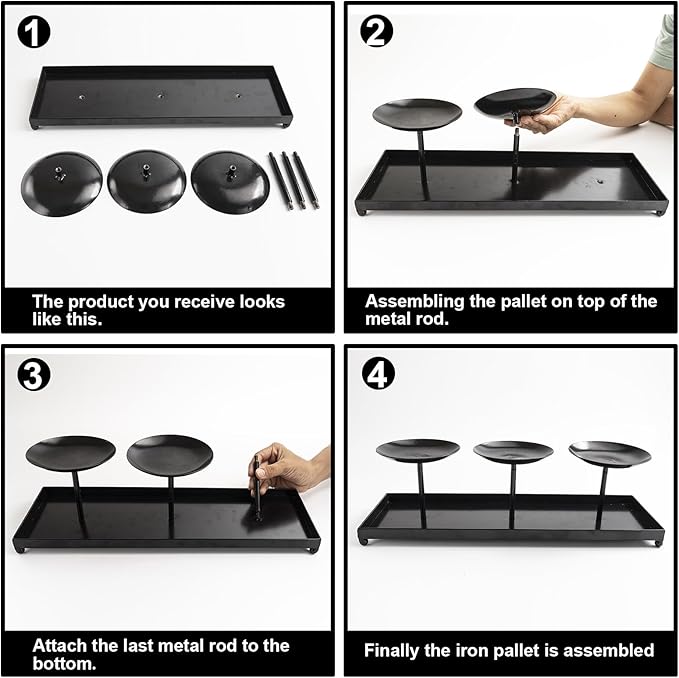 1

The product you receive looks like this.

2

Assembling the pallet on top of the metal rod.

3

Attach the last metal rod to the bottom.

4

Finally the iron pallet is assembled