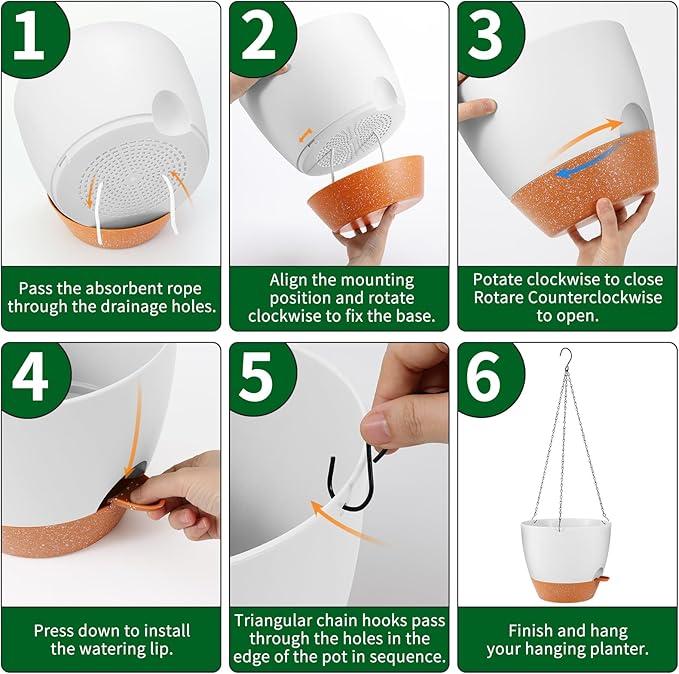 1

Pass the absorbent rope through the drainage holes.

2

Align the mounting position and rotate clockwise to fix the base.

3

Potate clockwise to close Rotare Counterclockwise to open.

4

Press down to install the watering lip.

5

Triangular chain hooks pass through the holes in the edge of the pot in sequence.

6

Finish and hang your hanging planter.