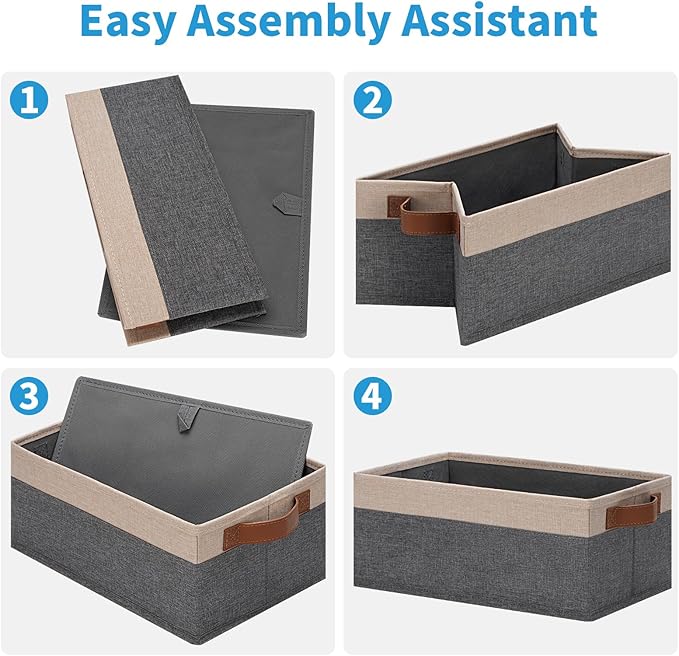 Easy Assembly Assistant

1

2

3

4